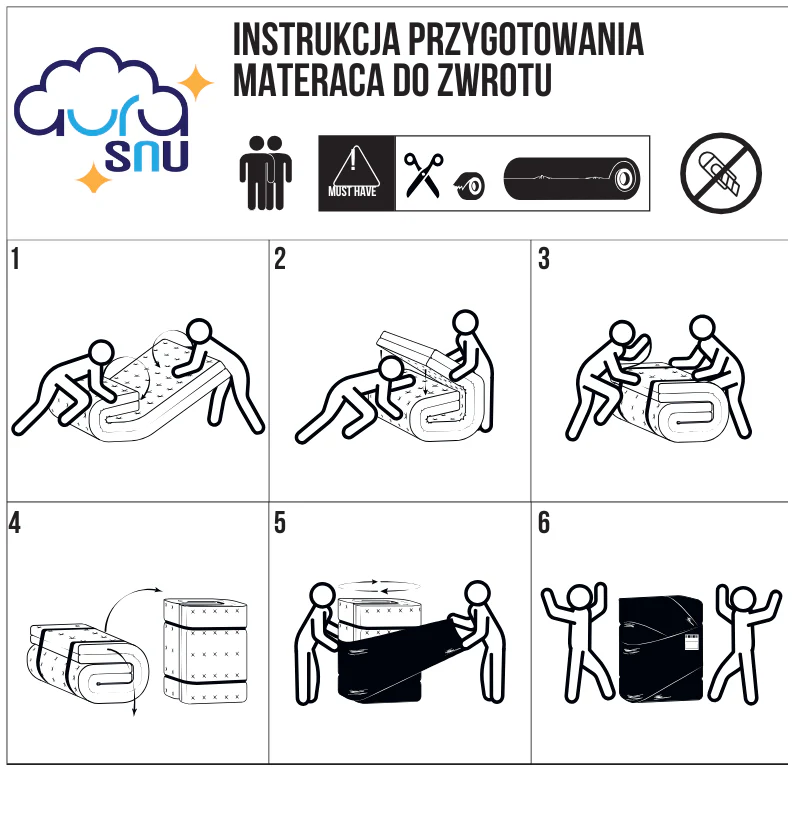 aura snu

INSTRUKCJA PRZYGOTOWANIA MATERACA DO ZWROTU

MUST HAVE

1

2

3

4

5

6